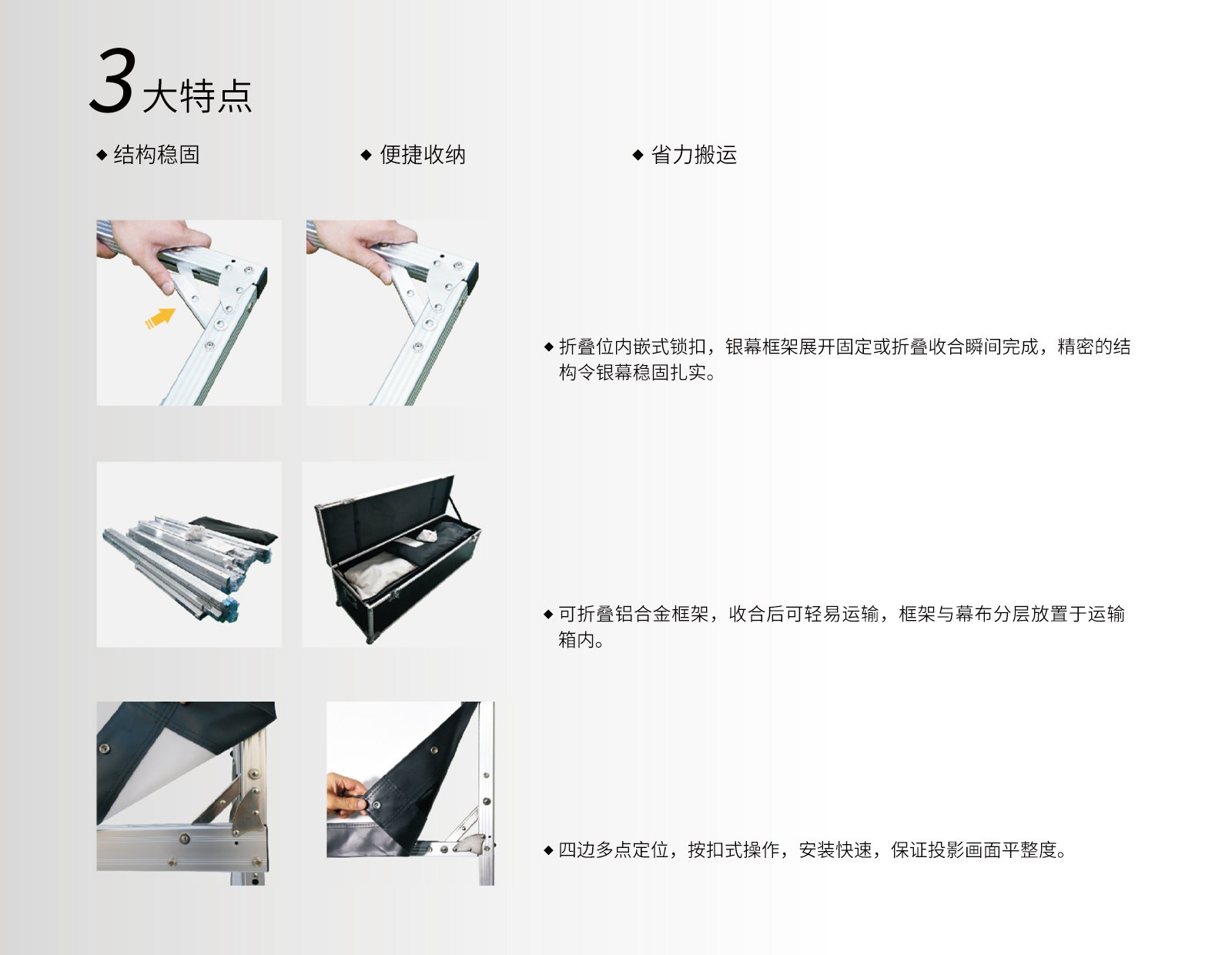 3大特点

◆ 结构稳固

◆ 便捷收纳

◆ 省力搬运

◆ 折叠位内嵌式锁扣，银幕框架展开固定或折叠收合瞬间完成，精密的结构令银幕稳固扎实。

◆ 可折叠铝合金框架，收合后可轻易运输，框架与幕布分层放置于运输箱内。

◆ 四边多点定位，按扣式操作，安装快速，保证投影画面平整度。